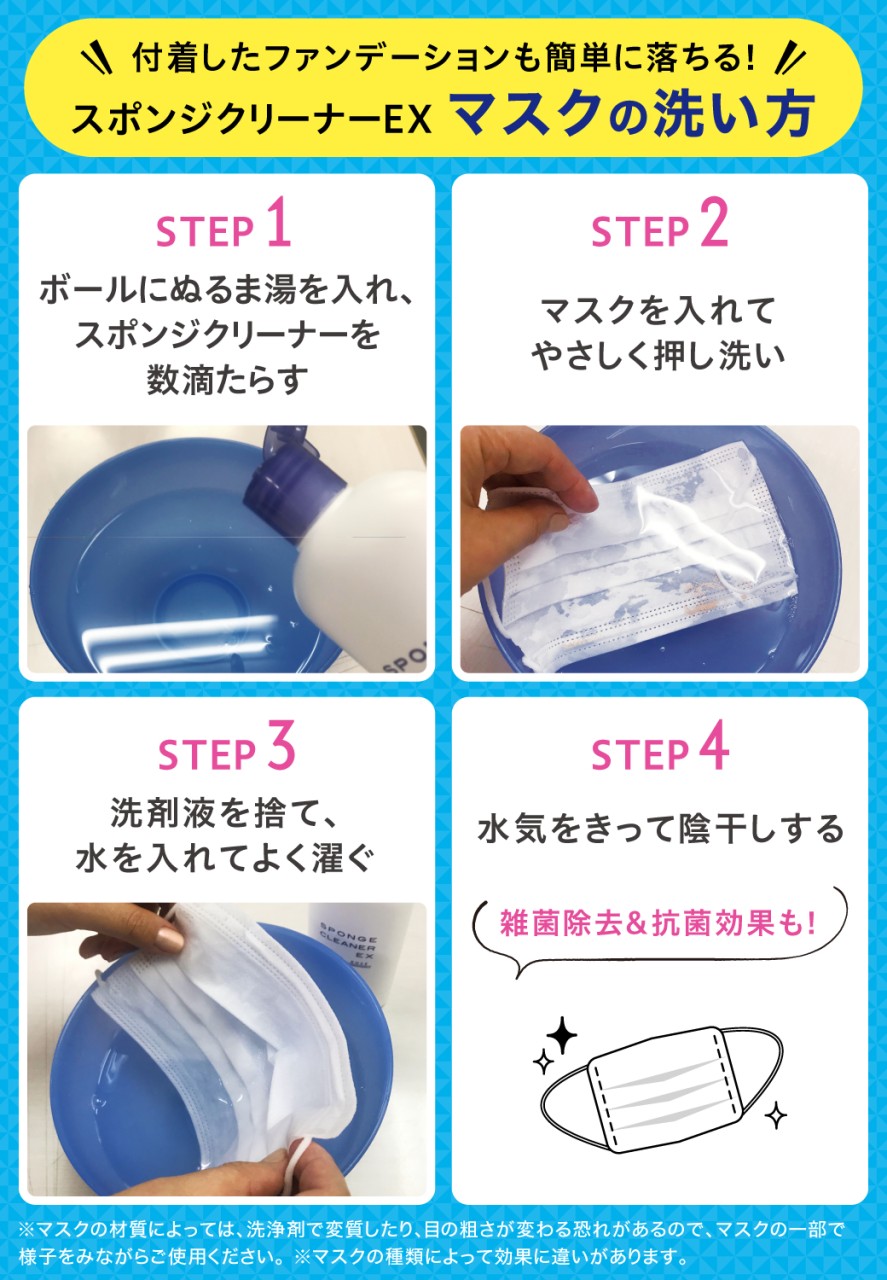 付着したファンデーションも簡単に落ちる!
スポンジクリーナーEX マスクの洗い方

STEP 1
ボールにぬるま湯を入れ、スポンジクリーナーを数滴たらす

SPO

STEP 2
マスクを入れてやさしく押し洗い

STEP 3
洗剤液を捨て、水を入れてよく濯ぐ

SPONGE CLEANER EX

STEP 4
水気をきって陰干しする

雑菌除去&抗菌効果も!

※マスクの材質によっては、洗浄剤で変質したり、目の粗さが変わる恐れがあるので、マスクの一部で様子をみながらご使用ください。※マスクの種類によって効果に違いがあります。