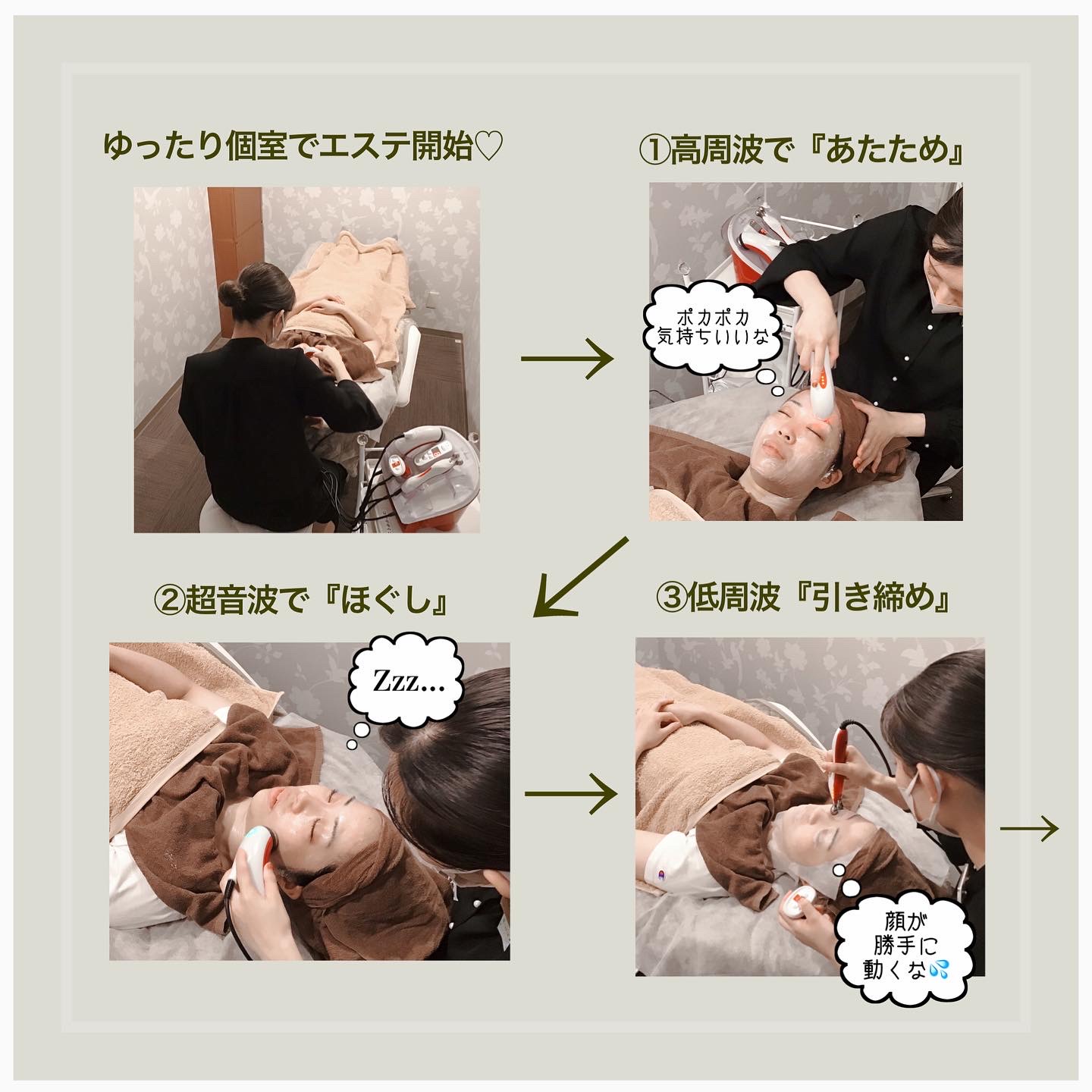 ゆったり個室でエステ開始♡

①高周波で『あたため』

ポカポカ
気持ちいいな

②超音波で『ほぐし』

Zzz...

③低周波『引き締め』

顔が
勝手に
動くな💦