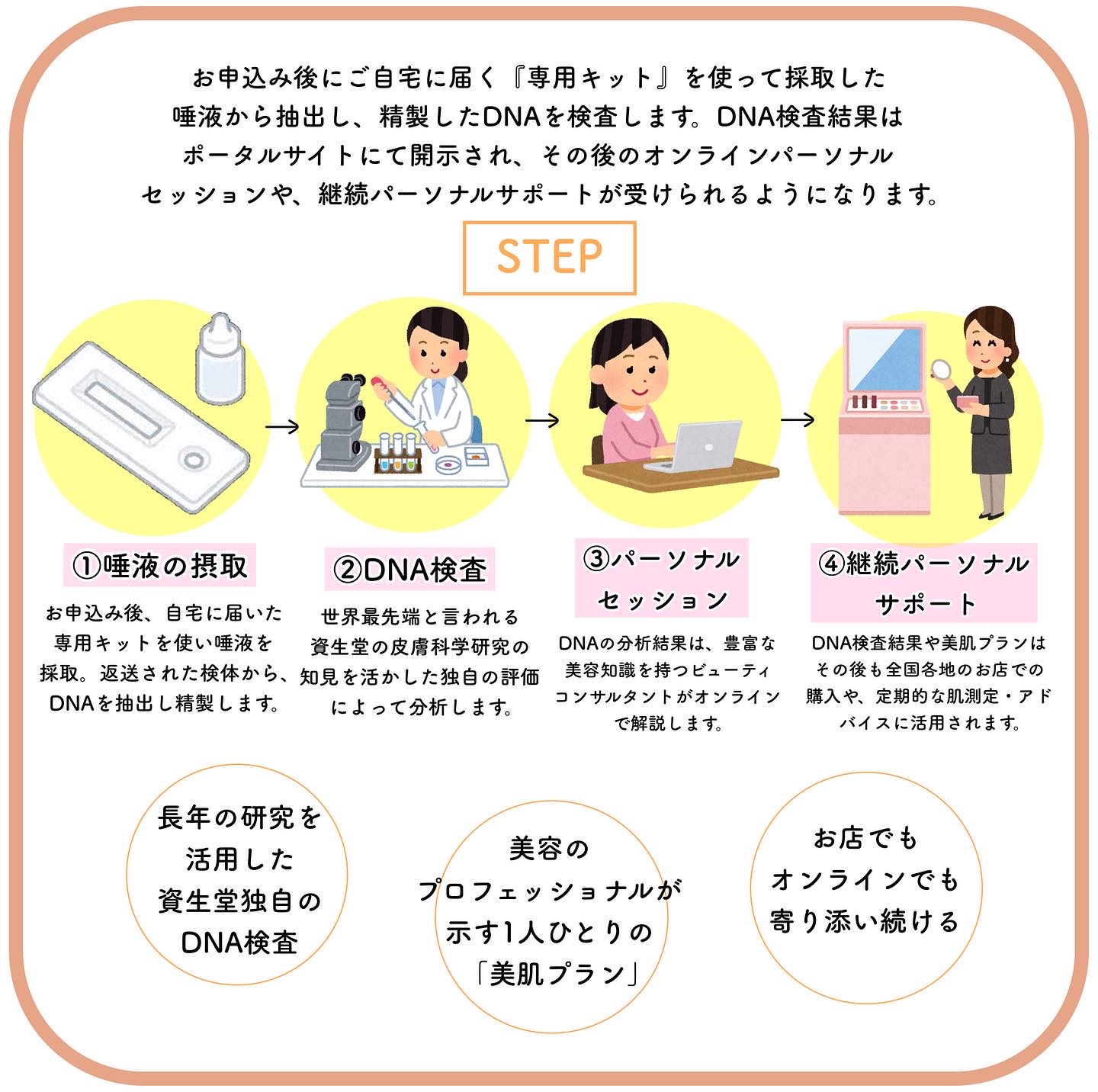 お申込み後にご自宅に届く『専用キット』を使って採取した唾液から抽出し、精製したDNAを検査します。DNA検査結果はポータルサイトにて開示され、その後のオンラインパーソナルセッションや、継続パーソナルサポートが受けられるようになります。

STEP

①唾液の摂取

お申込み後、自宅に届いた専用キットを使い唾液を採取。返送された検体から、DNAを抽出し精製します。

②DNA検査

世界最先端と言われる資生堂の皮膚科学研究の知見を活かした独自の評価によって分析します。

③パーソナルセッション

DNAの分析結果は、豊富な美容知識を持つビューティコンサルタントがオンラインで解説します。

④継続パーソナルサポート

DNA検査結果や美肌プランはその後も全国各地のお店での購入や、定期的な肌測定・アドバイスに活用されます。

長年の研究を活用した資生堂独自のDNA検査

美容のプロフェッショナルが示す1人ひとりの「美肌プラン」

お店でもオンラインでも寄り添い続ける